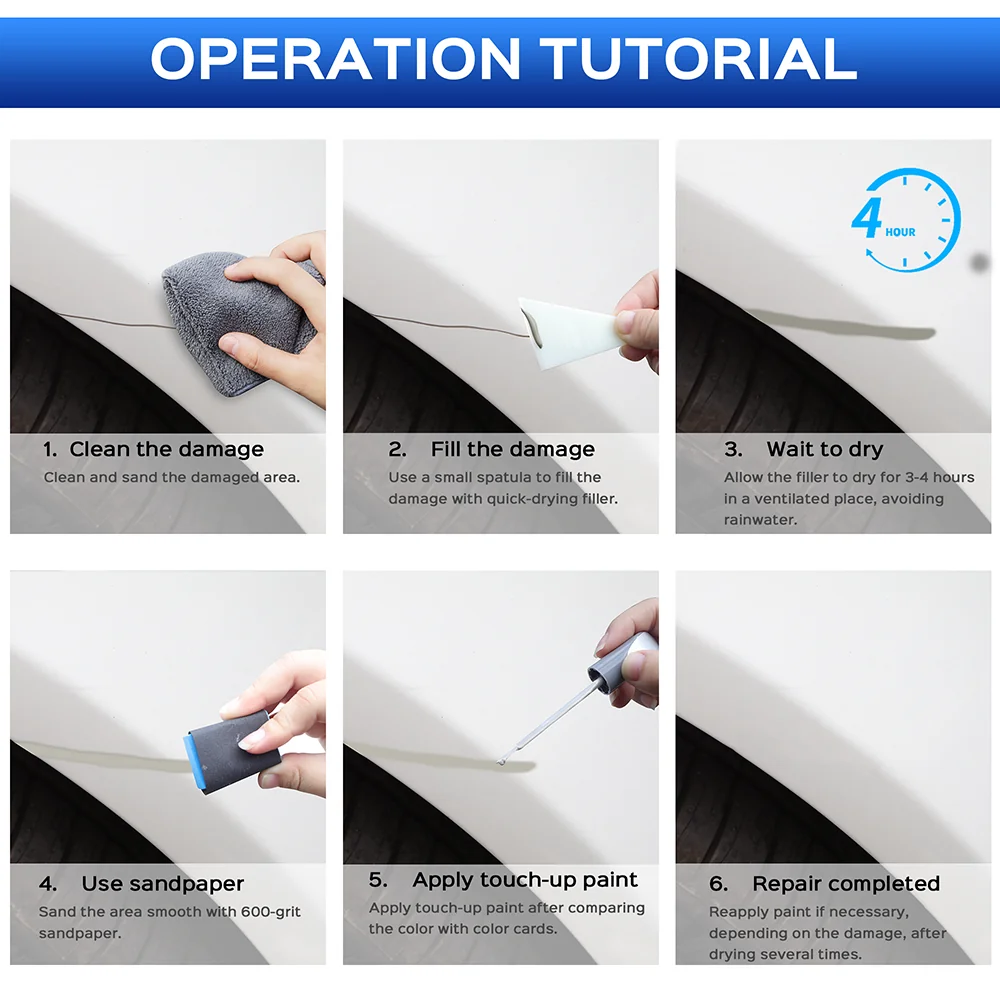 OPERATION TUTORIAL

1. Clean the damage
Clean and sand the damaged area.

2. Fill the damage
Use a small spatula to fill the damage with quick-drying filler.

4 HOUR

3. Wait to dry
Allow the filler to dry for 3-4 hours in a ventilated place, avoiding rainwater.

4. Use sandpaper
Sand the area smooth with 600-grit sandpaper.

5. Apply touch-up paint
Apply touch-up paint after comparing the color with color cards.

6. Repair completed
Reapply paint if necessary, depending on the damage, after drying several times.